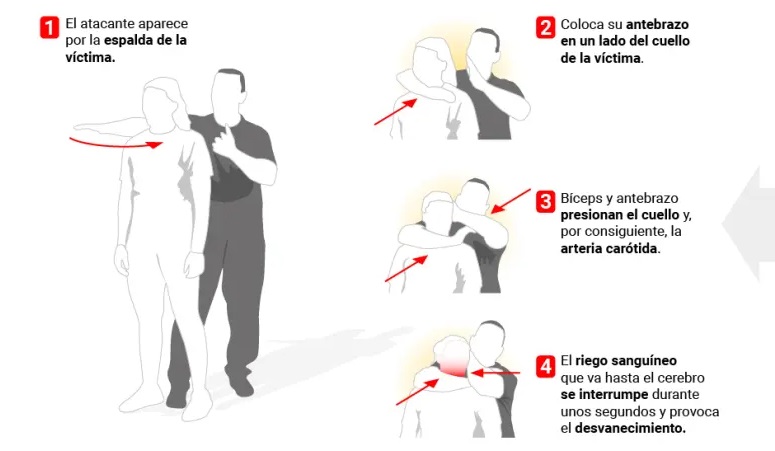 1 El atacante aparece por la espalda de la víctima.

2 Coloca su antebrazo en un lado del cuello de la víctima.

3 Bíceps y antebrazo presionan el cuello y, por consiguiente, la arteria carótida.

4 El riego sanguíneo que va hasta el cerebro se interrumpe durante unos segundos y provoca el desvanecimiento.